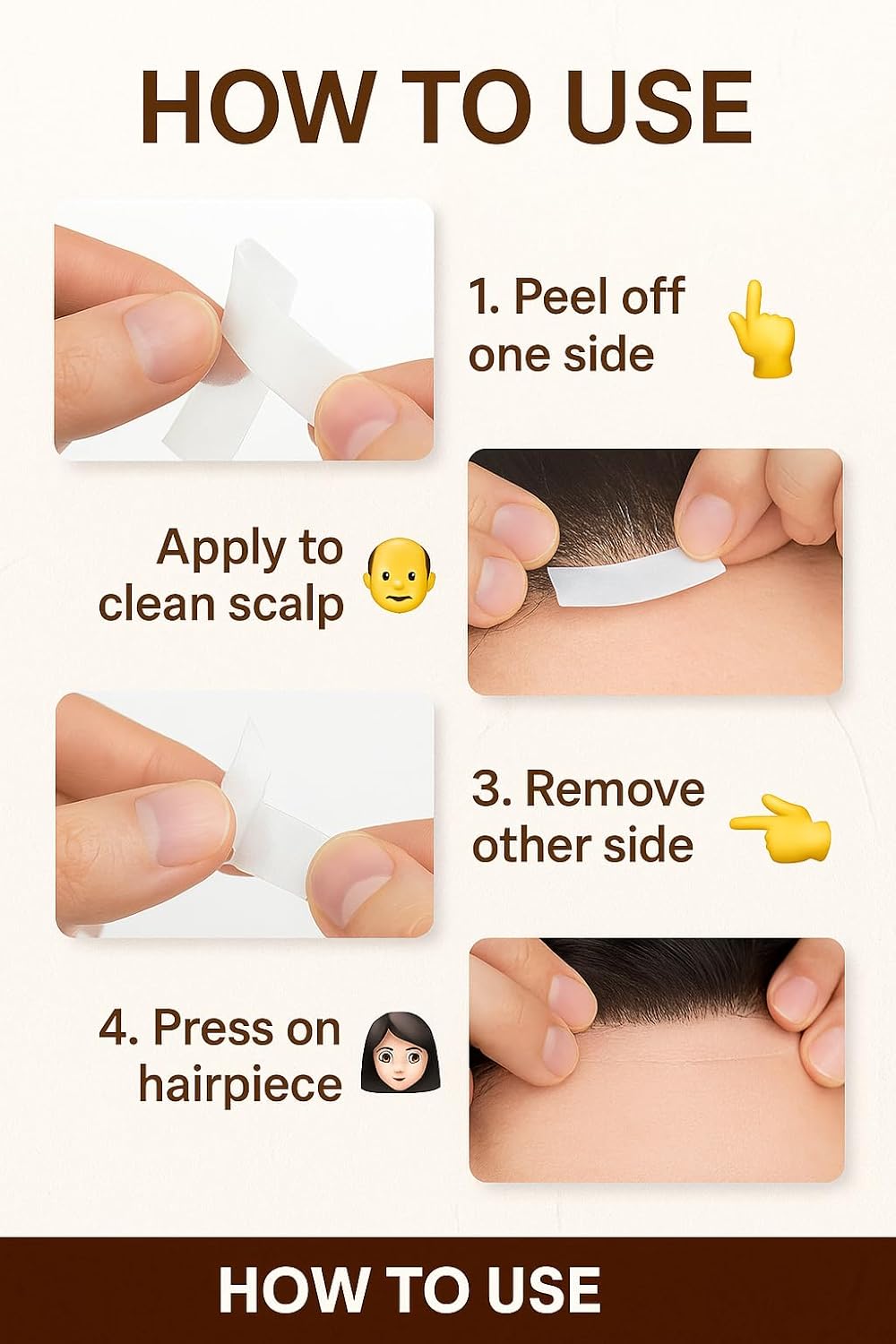 HOW TO USE

1. Peel off one side

Apply to clean scalp

3. Remove other side

4. Press on hairpiece

HOW TO USE